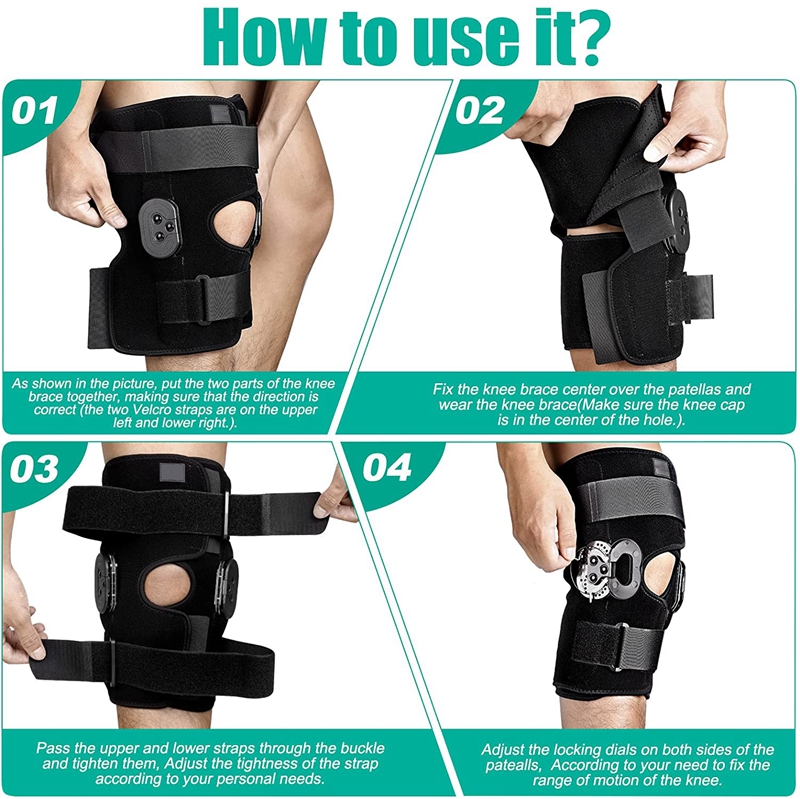 How to use it?

01

As shown in the picture, put the two parts of the knee brace together, making sure that the direction is correct (the two Velcro straps are on the upper left and lower right.).

02

Fix the knee brace center over the patellas and wear the knee brace(Make sure the knee cap is in the center of the hole.).

03

Pass the upper and lower straps through the buckle and tighten them, Adjust the tightness of the strap according to your personal needs.

04

Adjust the locking dials on both sides of the patealls, According to your need to fix the range of motion of the knee.