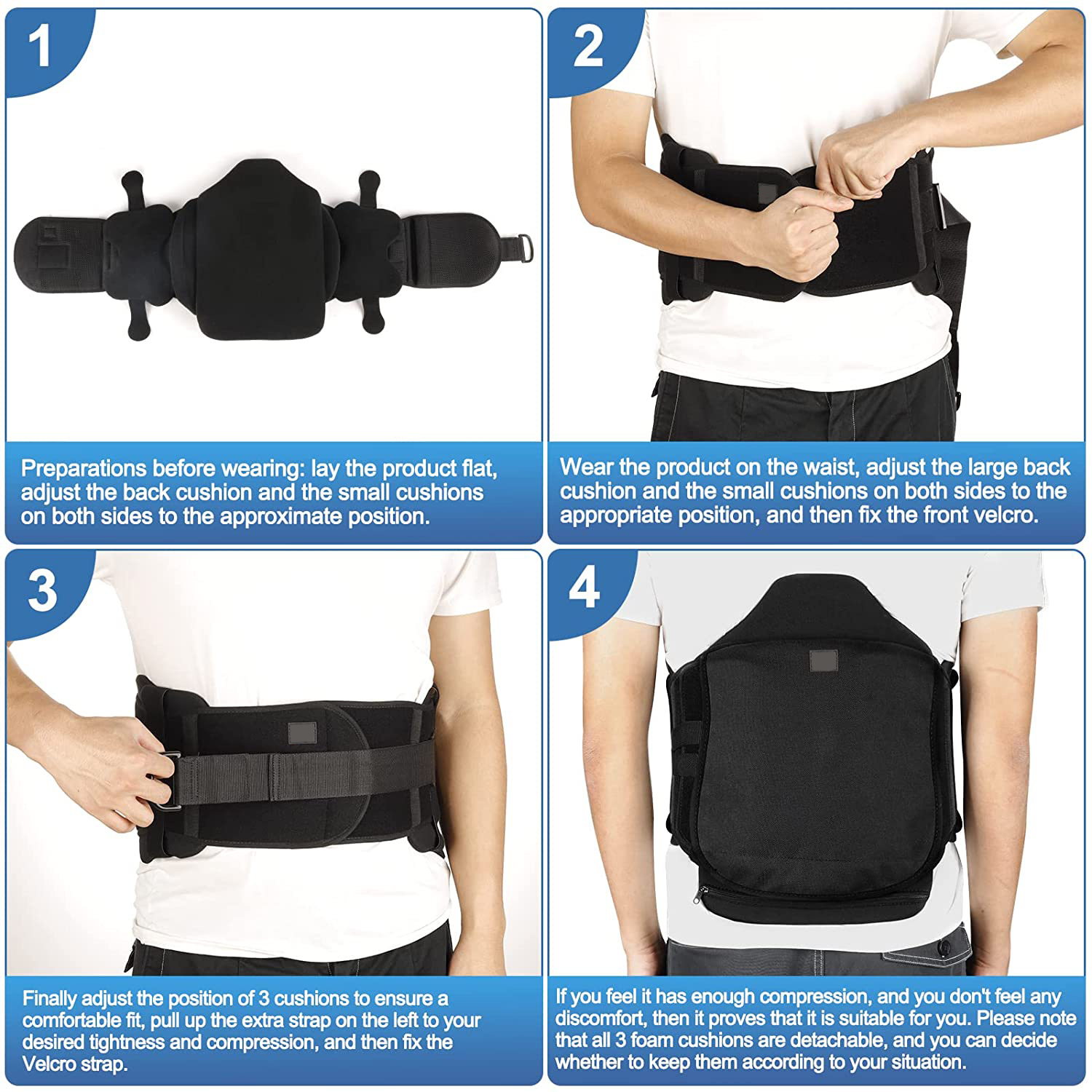 1

Preparations before wearing: lay the product flat, adjust the back cushion and the small cushions on both sides to the approximate position.

2

Wear the product on the waist, adjust the large back cushion and the small cushions on both sides to the appropriate position, and then fix the front velcro.

3

Finally adjust the position of 3 cushions to ensure a comfortable fit, pull up the extra strap on the left to your desired tightness and compression, and then fix the Velcro strap.

4

If you feel it has enough compression, and you don't feel any discomfort, then it proves that it is suitable for you. Please note that all 3 foam cushions are detachable, and you can decide whether to keep them according to your situation.